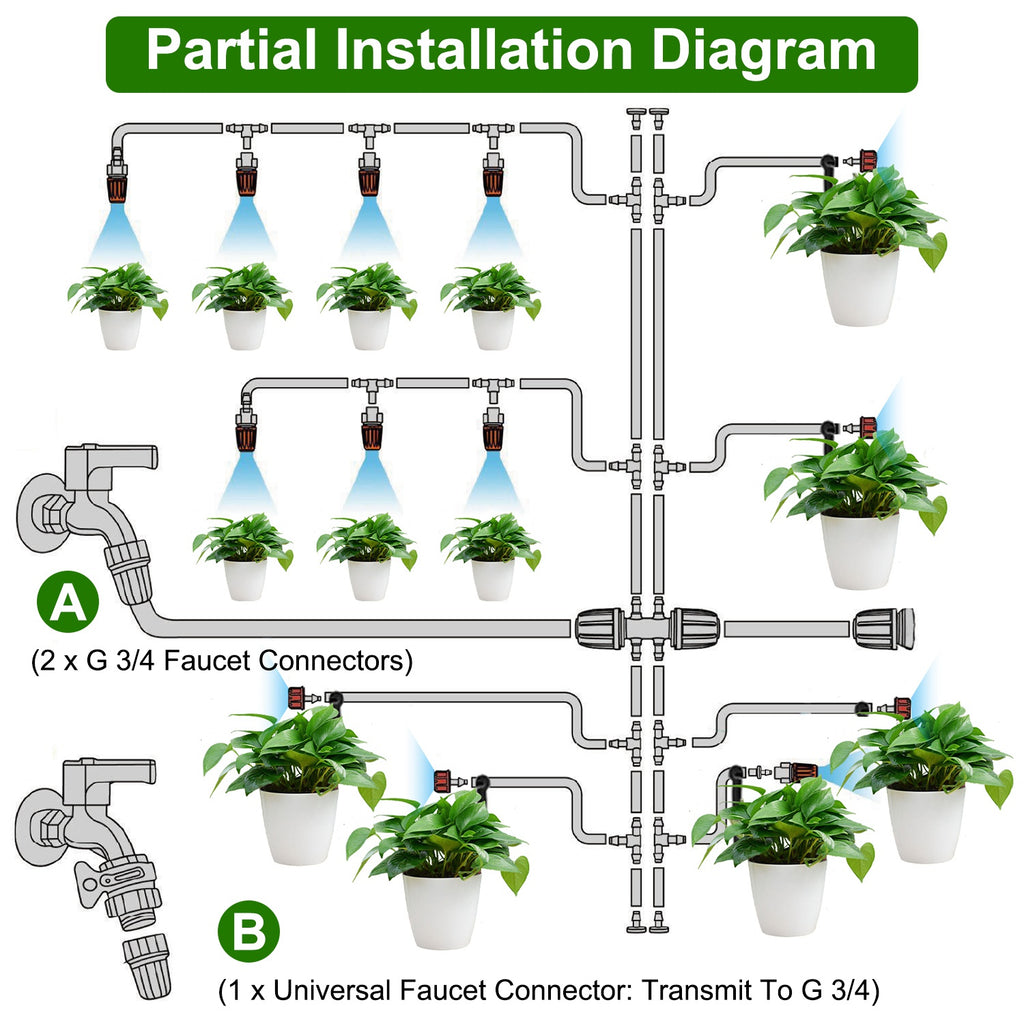 Partial Installation Diagram

A

(2 x G 3/4 Faucet Connectors)

B

(1 x Universal Faucet Connector: Transmit To G 3/4)